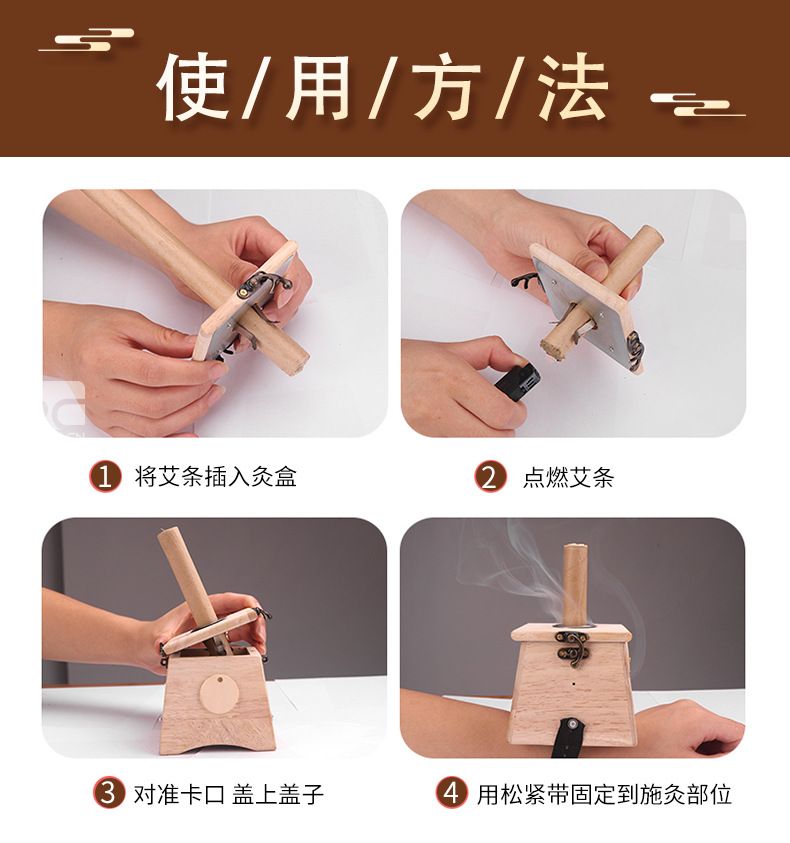 使/用/方/法

1 将艾条插入灸盒

2 点燃艾条

3 对准卡口 盖上盖子

4 用松紧带固定到施灸部位