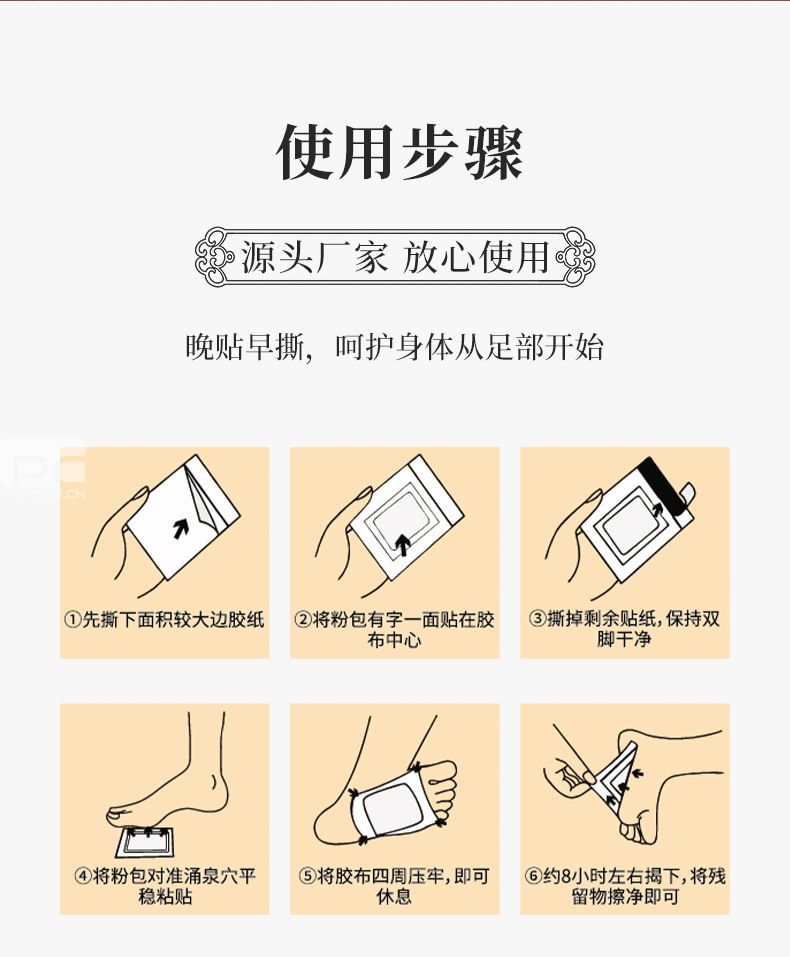 使用步骤

源头厂家 放心使用

晚贴早撕，呵护身体从足部开始

①先撕下面积较大边胶纸

②将粉包有字一面贴在胶布中心

③撕掉剩余贴纸，保持双脚干净

④将粉包对准涌泉穴平稳粘贴

⑤将胶布四周压牢，即可休息

⑥约8小时左右揭下，将残留物擦净即可